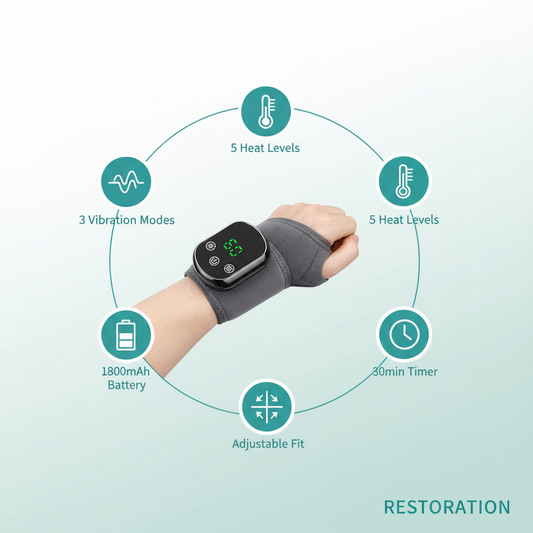 5 Heat Levels

3 Vibration Modes

5 Heat Levels

60

1800mAh Battery

30min Timer

Adjustable Fit

RESTORATION